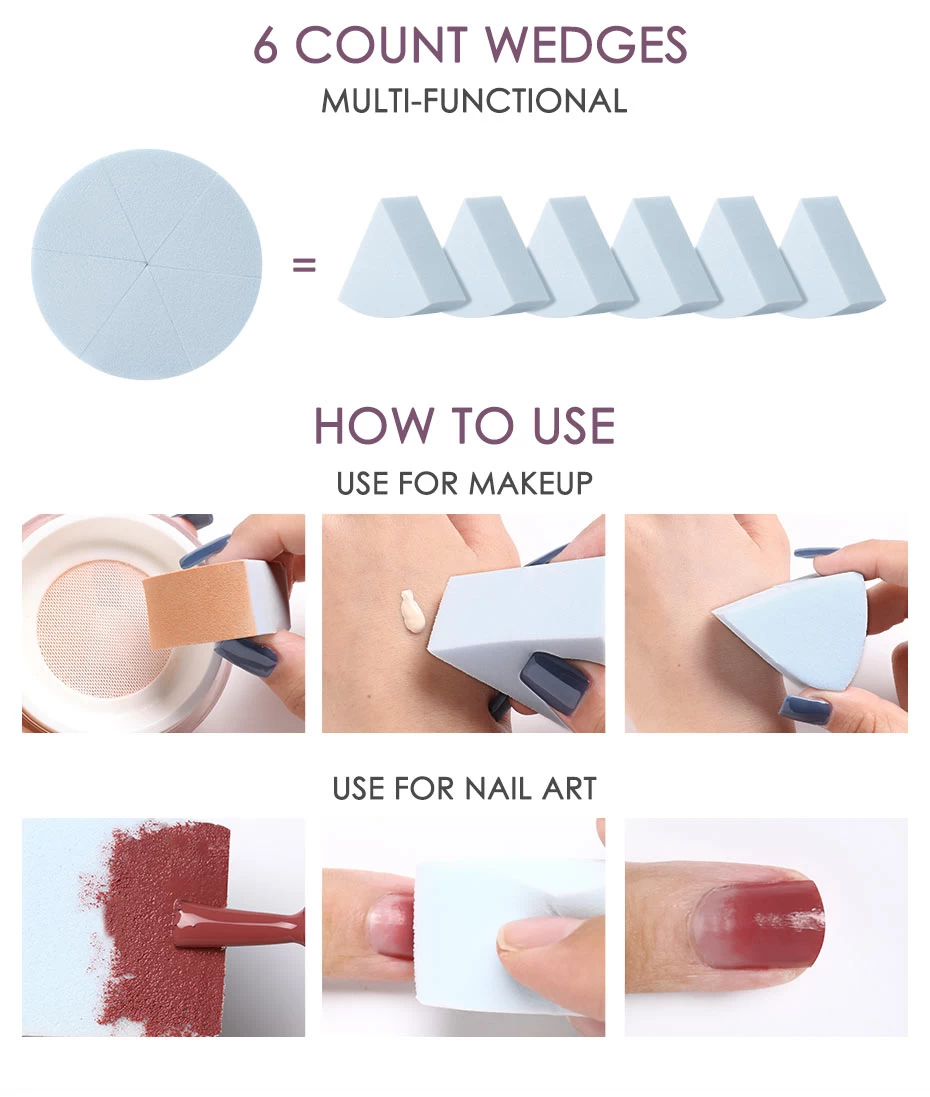 6 COUNT WEDGES
MULTI-FUNCTIONAL

=

HOW TO USE
USE FOR MAKEUP

USE FOR NAIL ART