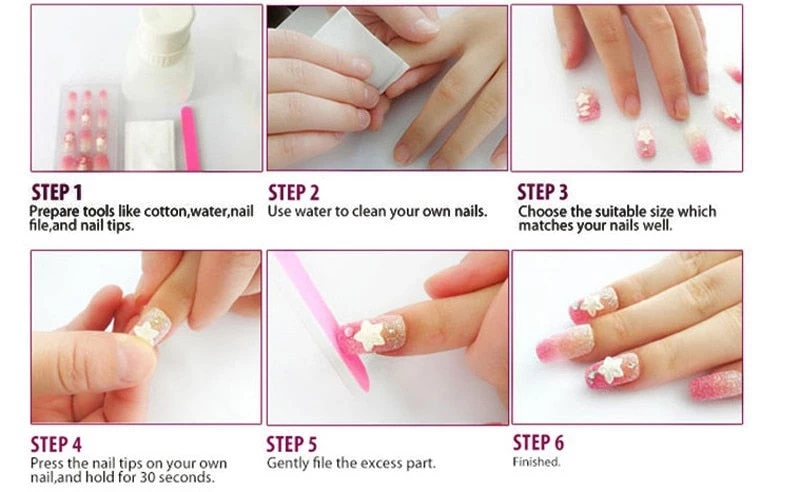 STEP 1
Prepare tools like cotton,water,nail file,and nail tips.

STEP 2
Use water to clean your own nails.

STEP 3
Choose the suitable size which matches your nails well.

STEP 4
Press the nail tips on your own nail,and hold for 30 seconds.

STEP 5
Gently file the excess part.

STEP 6
Finished.